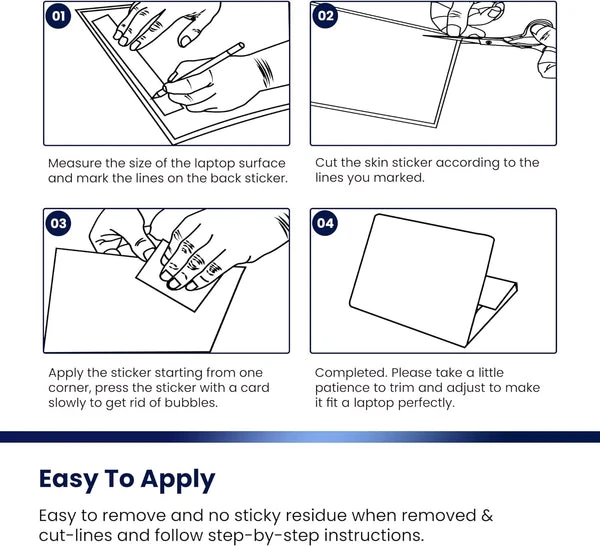 01

Measure the size of the laptop surface and mark the lines on the back sticker.

02

Cut the skin sticker according to the lines you marked.

03

Apply the sticker starting from one corner, press the sticker with a card slowly to get rid of bubbles.

04

Completed. Please take a little patience to trim and adjust to make it fit a laptop perfectly.

Easy To Apply

Easy to remove and no sticky residue when removed & cut-lines and follow step-by-step instructions.